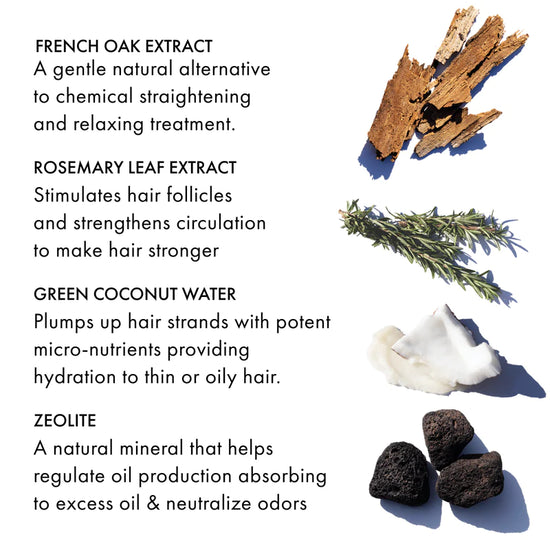 FRENCH OAK EXTRACT
A gentle natural alternative to chemical straightening and relaxing treatment.

ROSEMARY LEAF EXTRACT
Stimulates hair follicles and strengthens circulation to make hair stronger

GREEN COCONUT WATER
Plumps up hair strands with potent micro-nutrients providing hydration to thin or oily hair.

ZEOLITE
A natural mineral that helps regulate oil production absorbing to excess oil & neutralize odors